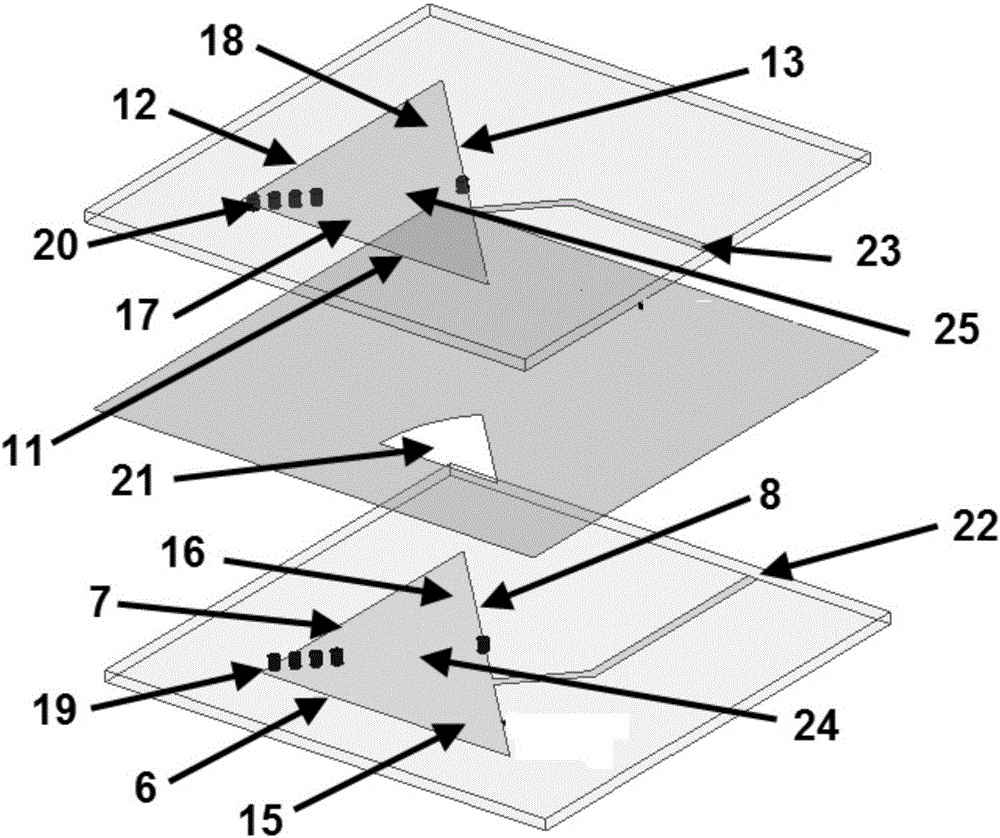 18
13
12
20
23
17
25
11
21
8
22
16
7
19
24
6
15